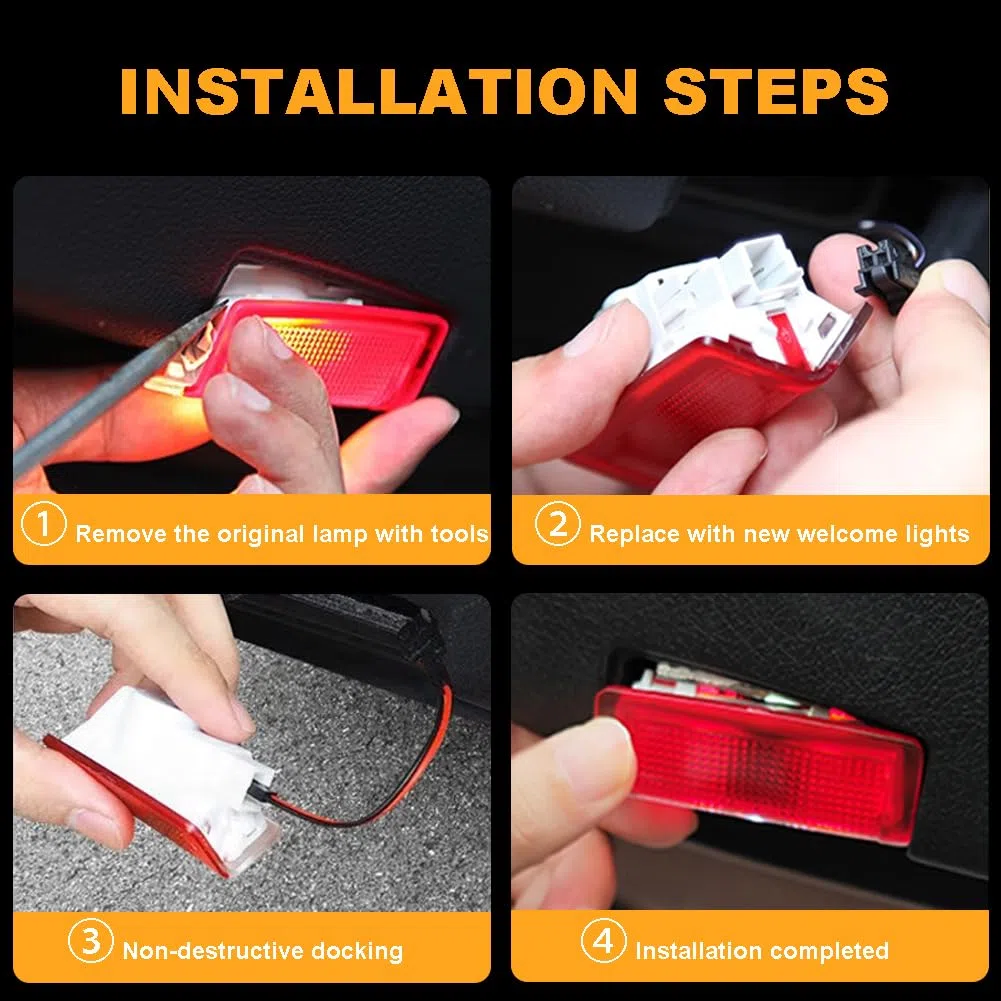 INSTALLATION STEPS

① Remove the original lamp with tools

② Replace with new welcome lights

③ Non-destructive docking

④ Installation completed