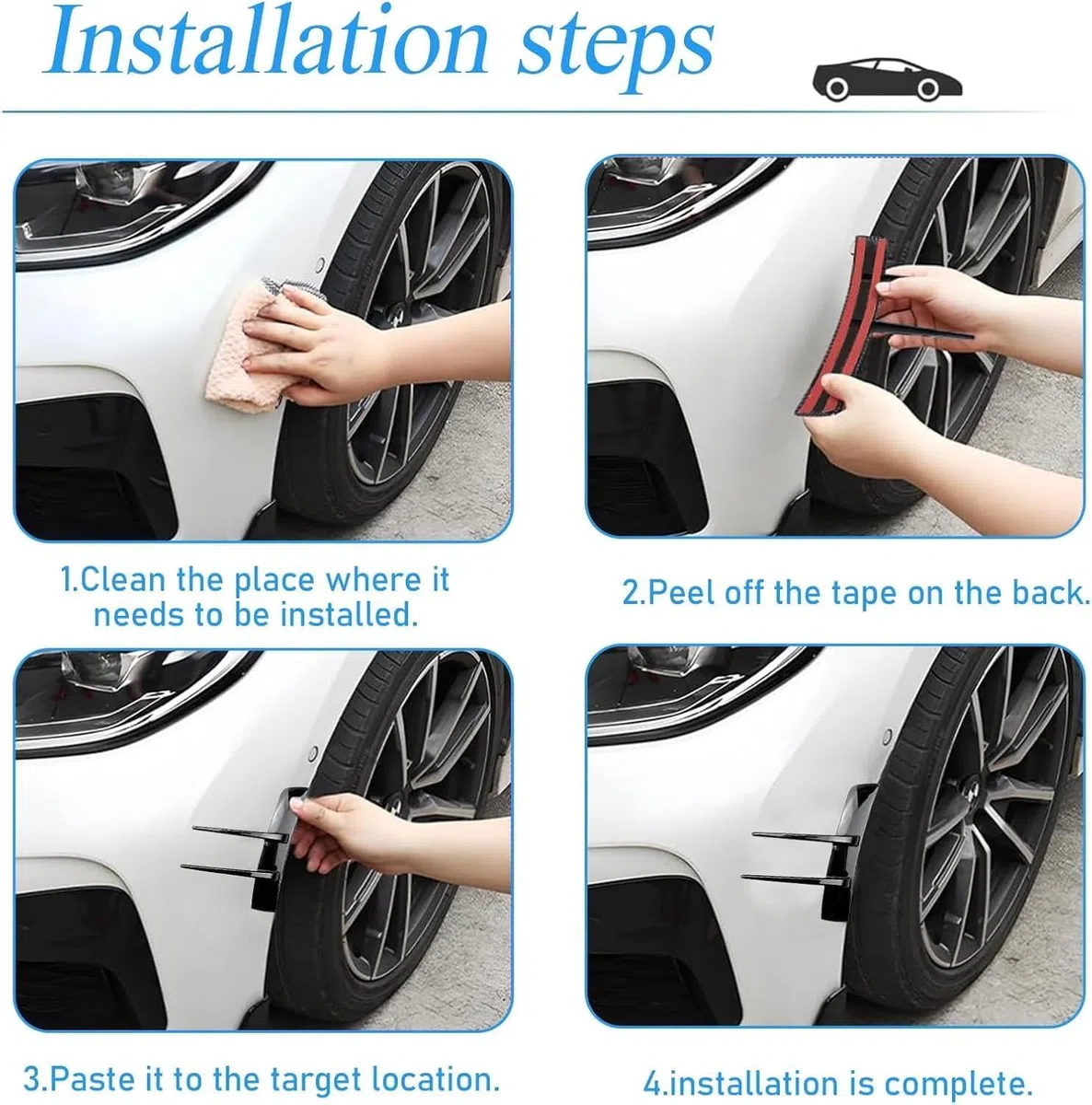 Installation steps

1.Clean the place where it needs to be installed.

2.Peel off the tape on the back.

3.Paste it to the target location.

4.installation is complete.